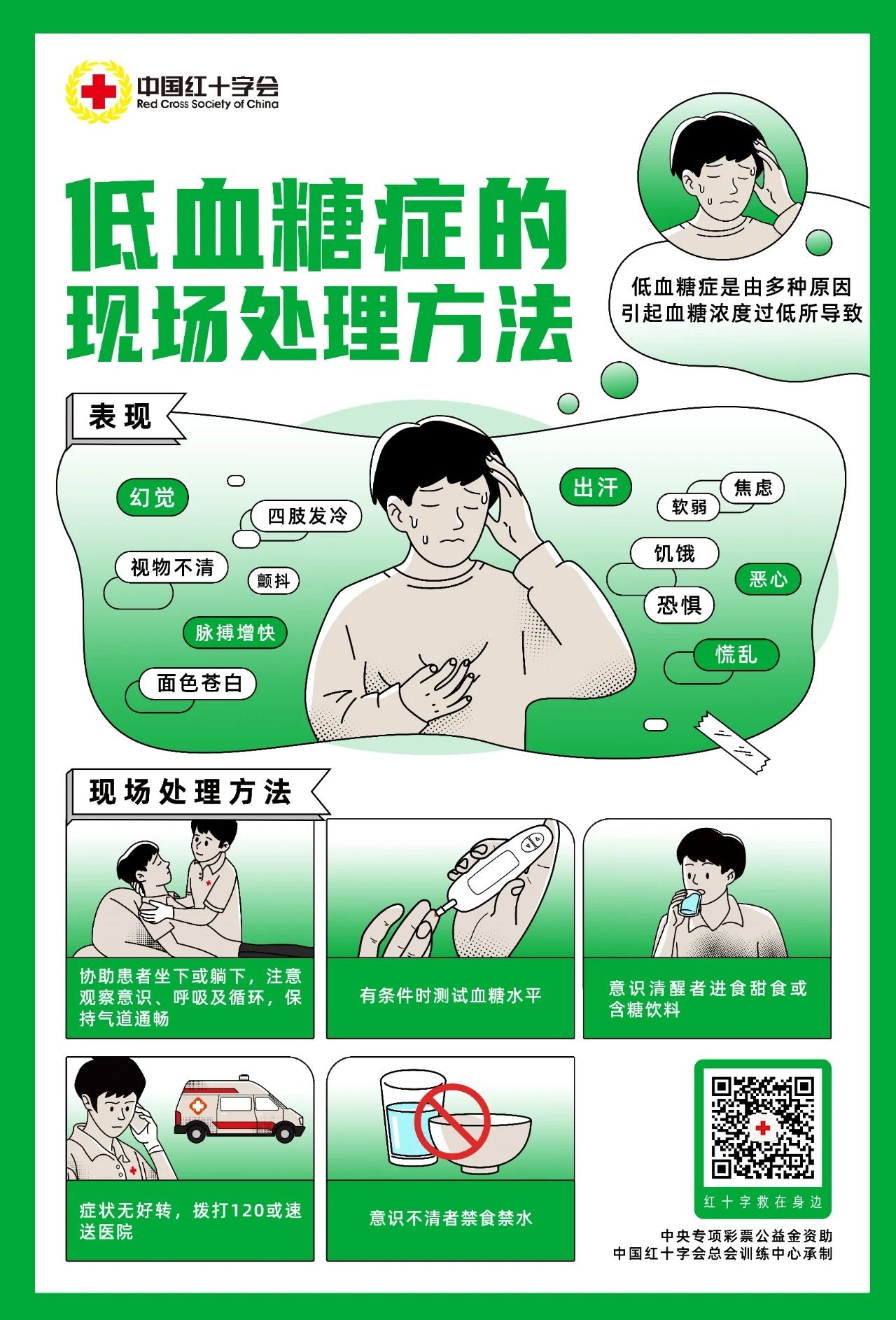 中国红十字会
Red Cross Society of China

低血糖症的现场处理方法

低血糖症是由多种原因引起血糖浓度过低所导致

表现

幻觉
四肢发冷
视物不清
颤抖
脉搏增快
面色苍白
出汗
焦虑
软弱
饥饿
恶心
恐惧
慌乱

现场处理方法

协助患者坐下或躺下，注意观察意识、呼吸及循环，保持气道通畅

有条件时测试血糖水平

意识清醒者进食甜食或含糖饮料

症状无好转，拨打120或速送医院

意识不清者禁食禁水

红十字救在身边

中央专项彩票公益金资助
中国红十字会总会训练中心承制